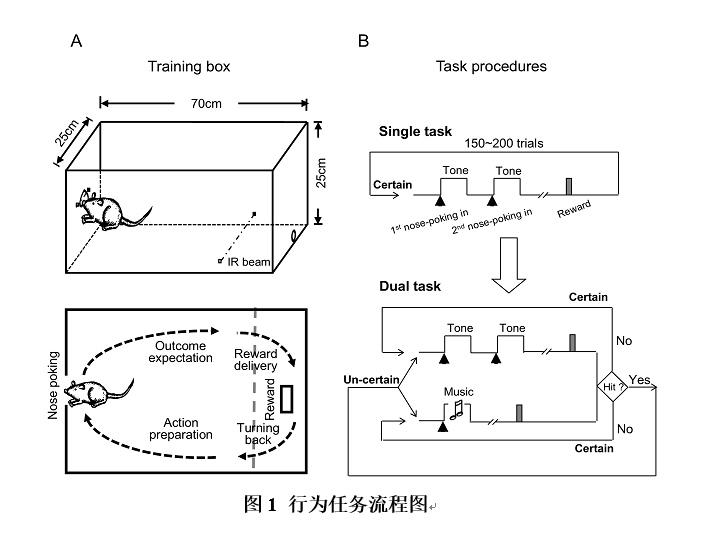 A

Training box

70cm

25cm

25cm

IR beam

Nose poking

Outcome expectation

Reward delivery

Reward

Action preparation

Turning back

B

Task procedures

Single task

150~200 trials

Certain

Tone

Tone

$1^{st}$ nose-poking in

$2^{nd}$ nose-poking in

Reward

Dual task

Certain

Tone

Tone

No

Un-certain

Music

Hit ?

Yes

No

Certain

图 1 行为任务流程图